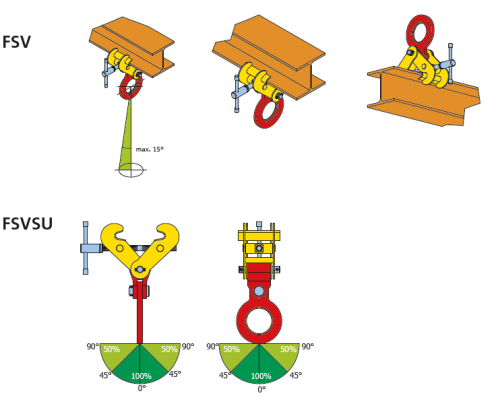 FSV

max. 15°

FSVSU

90° 50% 50% 90°
45° 100% 45°
0°

90° 50% 50% 90°
45° 100% 45°
0°