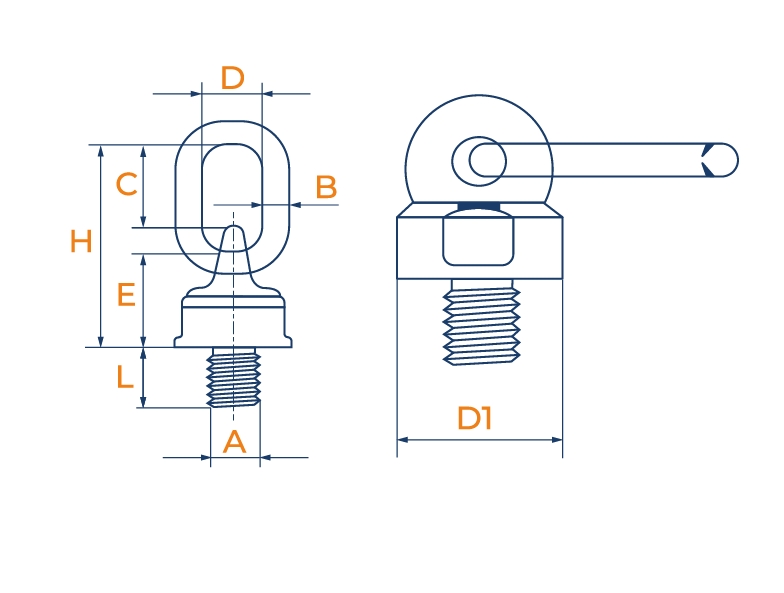 D
C
B
H
E
L
A
D1